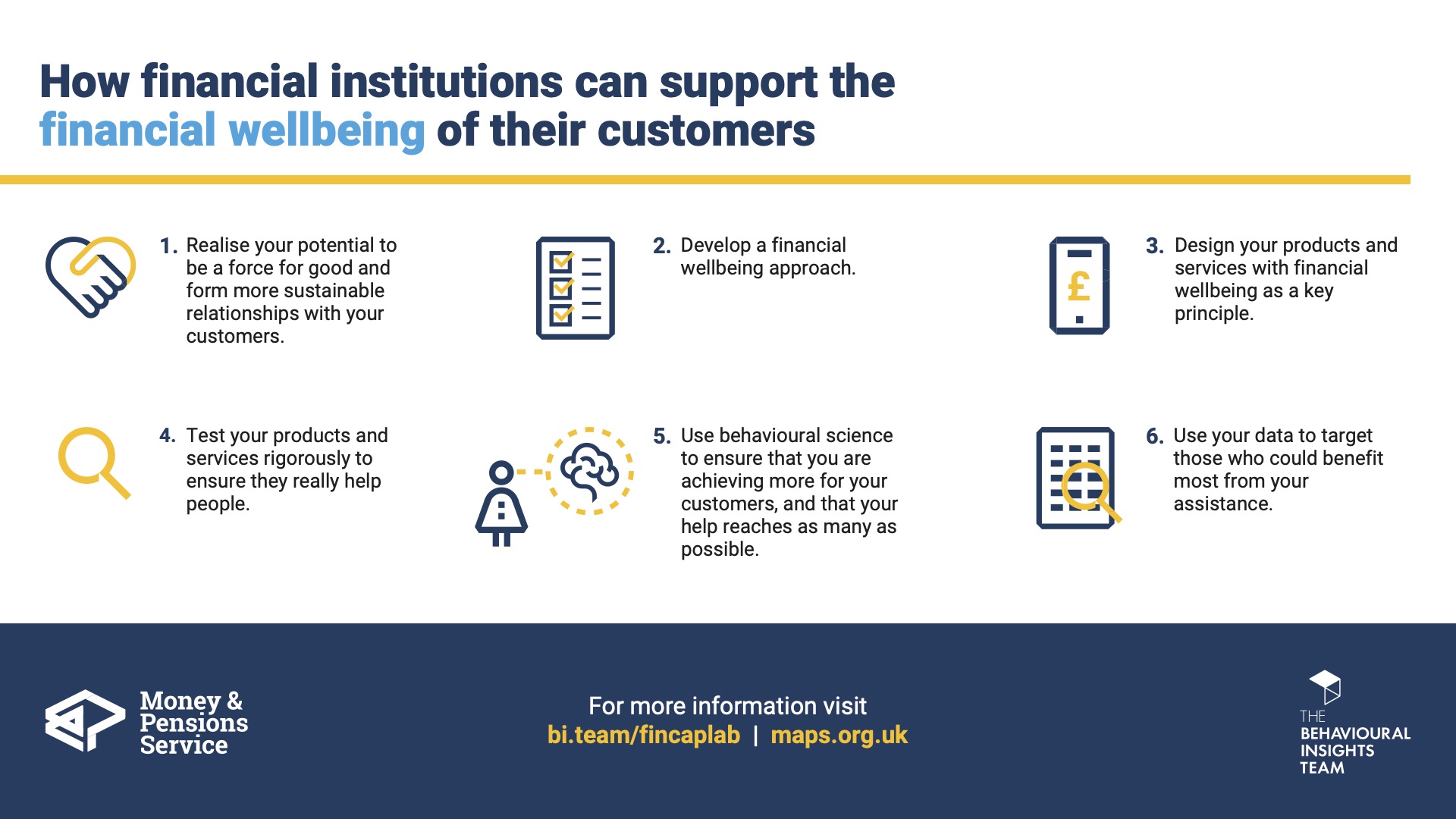 How financial institutions can support the financial wellbeing of their customers

1. Realise your potential to be a force for good and form more sustainable relationships with your customers.

2. Develop a financial wellbeing approach.

£

3. Design your products and services with financial wellbeing as a key principle.

4. Test your products and services rigorously to ensure they really help people.

5. Use behavioural science to ensure that you are achieving more for your customers, and that your help reaches as many as possible.

6. Use your data to target those who could benefit most from your assistance.

Money & Pensions Service

For more information visit
bi.team/fincaplab | maps.org.uk

THE BEHAVIOURAL INSIGHTS TEAM